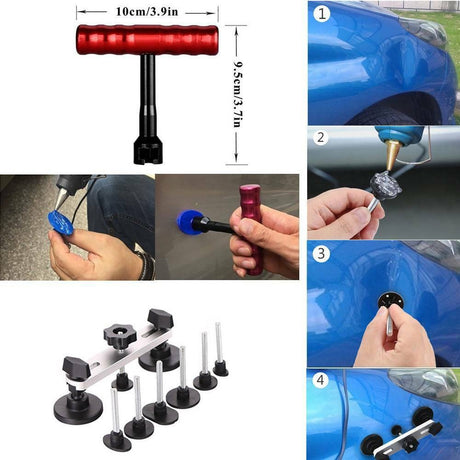 10cm/3.9in

9.5cm/3.7in

1

2

3

4