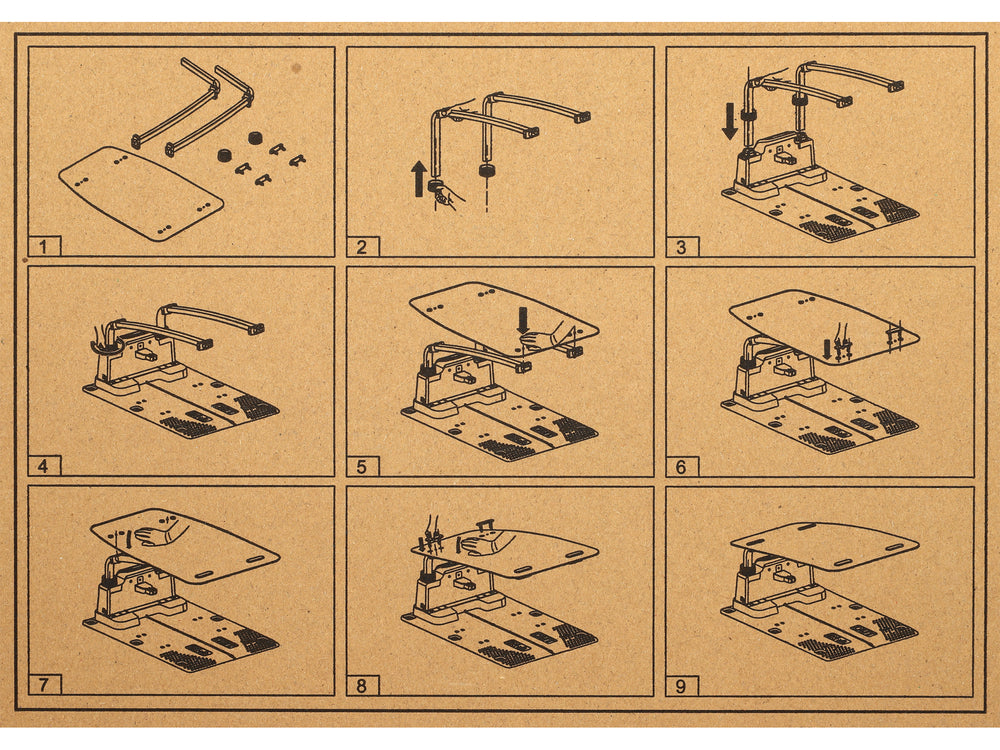 1

2

3

4

5

6

7

8

9